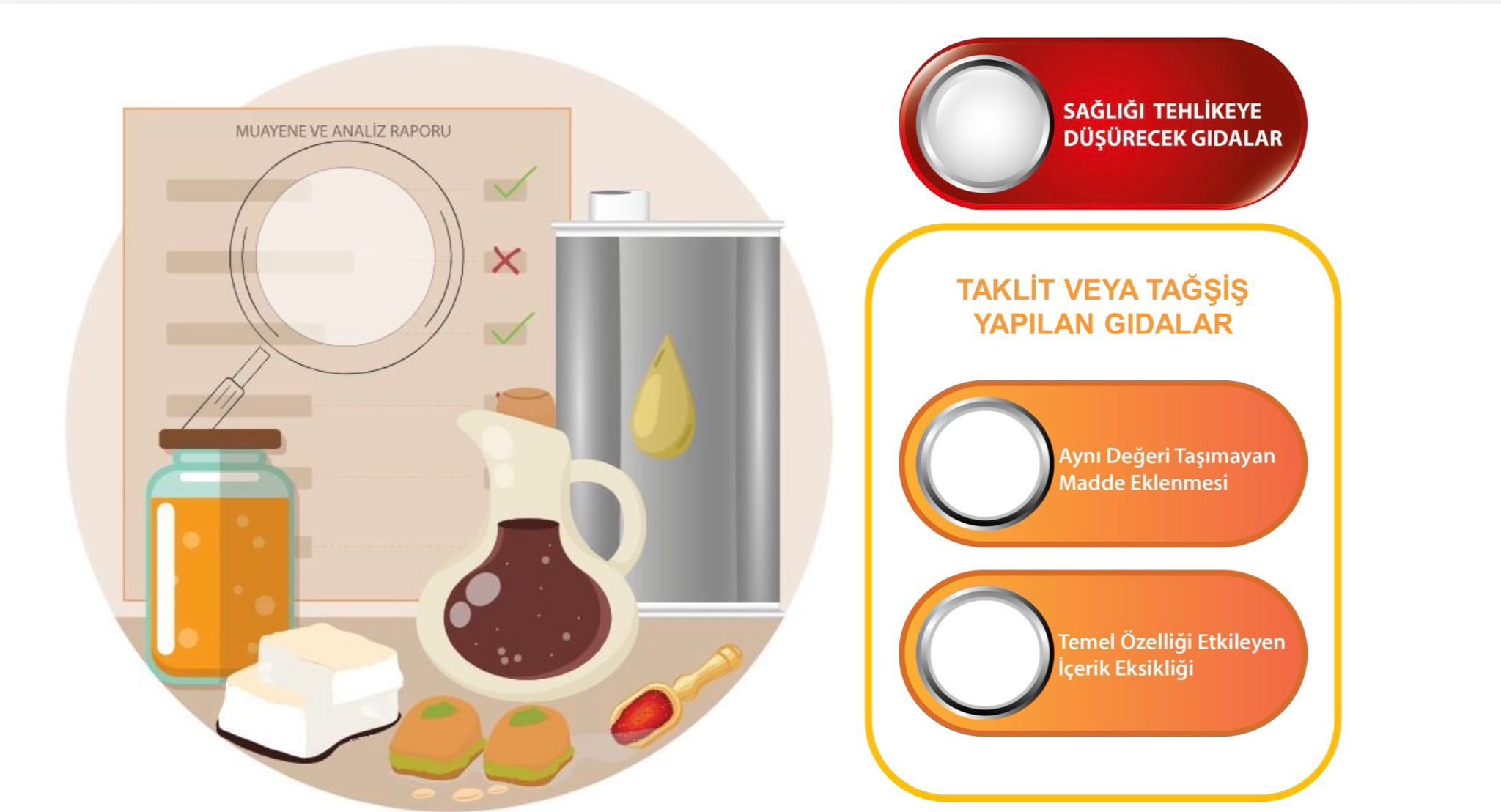 MUAYENE VE ANALİZ RAPORU

SAĞLIĞI TEHLİKEYE DÜŞÜRECEK GIDALAR

TAKLİT VEYA TAĞŞİŞ YAPILAN GIDALAR

Aynı Değeri Taşımayan Madde Eklenmesi

Temel Özelliği Etkileyen İçerik Eksikliği